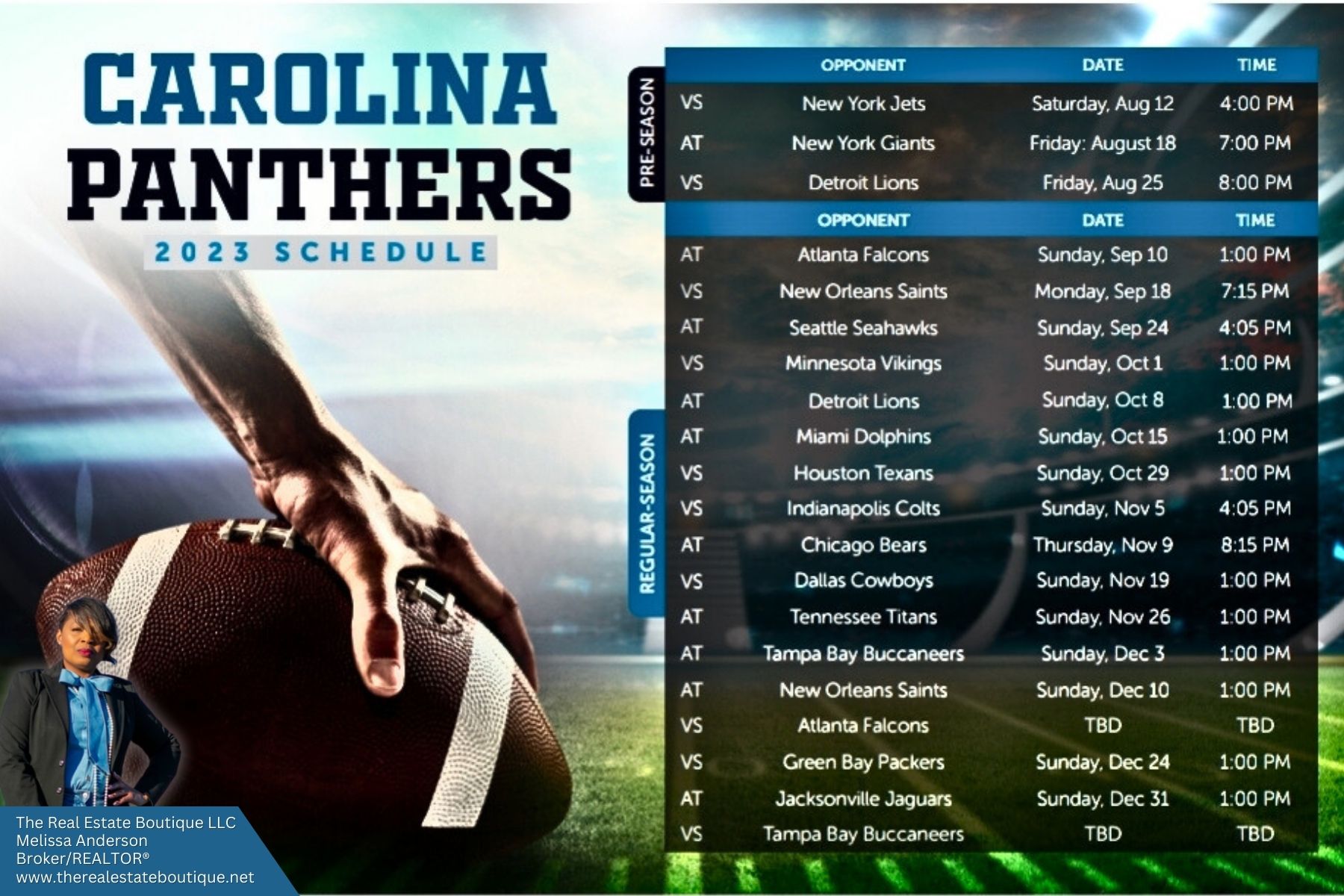 CAROLINA PANTHERS
2023 SCHEDULE

PRE-SEASON

| | OPPONENT | DATE | TIME |
|---|---|---|---|
| VS | New York Jets | Saturday, Aug 12 | 4:00 PM |
| AT | New York Giants | Friday: August 18 | 7:00 PM |
| VS | Detroit Lions | Friday, Aug 25 | 8:00 PM |

REGULAR-SEASON

| | OPPONENT | DATE | TIME |
|---|---|---|---|
| AT | Atlanta Falcons | Sunday, Sep 10 | 1:00 PM |
| VS | New Orleans Saints | Monday, Sep 18 | 7:15 PM |
| AT | Seattle Seahawks | Sunday, Sep 24 | 4:05 PM |
| VS | Minnesota Vikings | Sunday, Oct 1 | 1:00 PM |
| AT | Detroit Lions | Sunday, Oct 8 | 1:00 PM |
| AT | Miami Dolphins | Sunday, Oct 15 | 1:00 PM |
| VS | Houston Texans | Sunday, Oct 29 | 1:00 PM |
| VS | Indianapolis Colts | Sunday, Nov 5 | 4:05 PM |
| AT | Chicago Bears | Thursday, Nov 9 | 8:15 PM |
| VS | Dallas Cowboys | Sunday, Nov 19 | 1:00 PM |
| AT | Tennessee Titans | Sunday, Nov 26 | 1:00 PM |
| AT | Tampa Bay Buccaneers | Sunday, Dec 3 | 1:00 PM |
| AT | New Orleans Saints | Sunday, Dec 10 | 1:00 PM |
| VS | Atlanta Falcons | TBD | TBD |
| VS | Green Bay Packers | Sunday, Dec 24 | 1:00 PM |
| AT | Jacksonville Jaguars | Sunday, Dec 31 | 1:00 PM |
| VS | Tampa Bay Buccaneers | TBD | TBD |

The Real Estate Boutique LLC
Melissa Anderson
Broker/REALTOR®
www.therealestateboutique.net